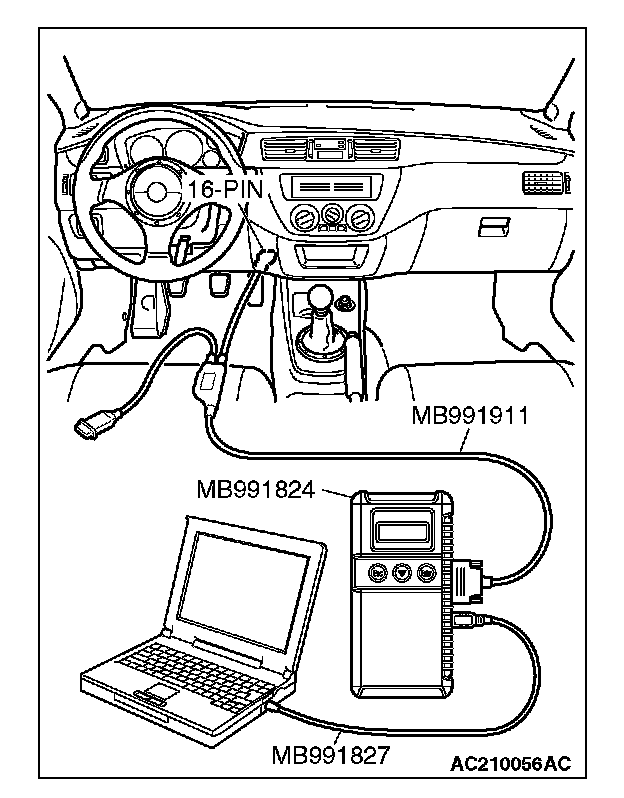 16-PIN

MB991911

MB991824

MB991827

AC210056AC