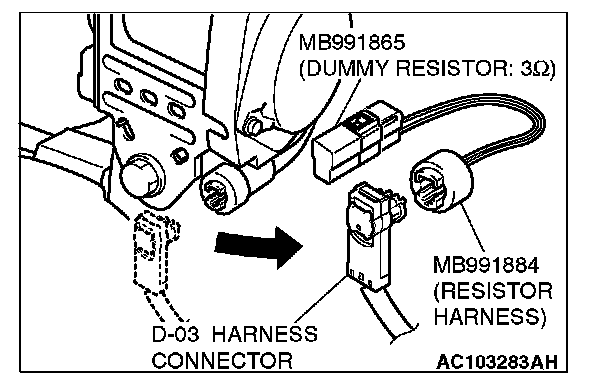 MB991865
(DUMMY RESISTOR: 3Ω)

MB991884
(RESISTOR
HARNESS)

D-03 HARNESS
CONNECTOR

AC103283AH