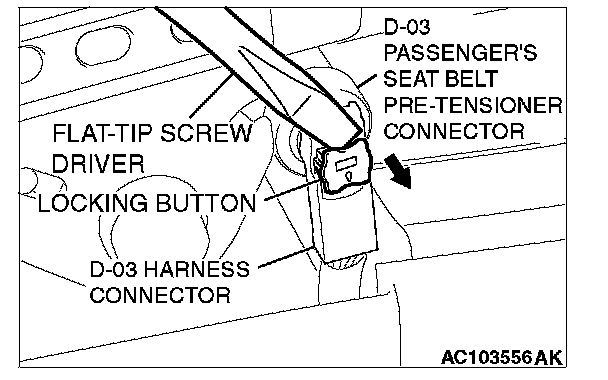 D-03 PASSENGER'S SEAT BELT PRE-TENSIONER CONNECTOR

FLAT-TIP SCREW DRIVER

LOCKING BUTTON

D-03 HARNESS CONNECTOR

AC103556AK