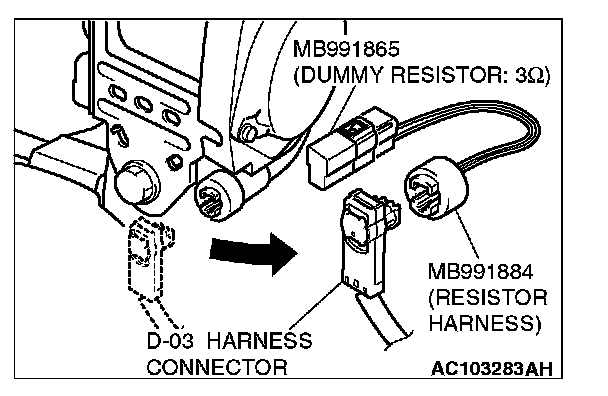 MB991865
(DUMMY RESISTOR: 3Ω)

MB991884
(RESISTOR
HARNESS)

D-03 HARNESS
CONNECTOR

AC103283AH