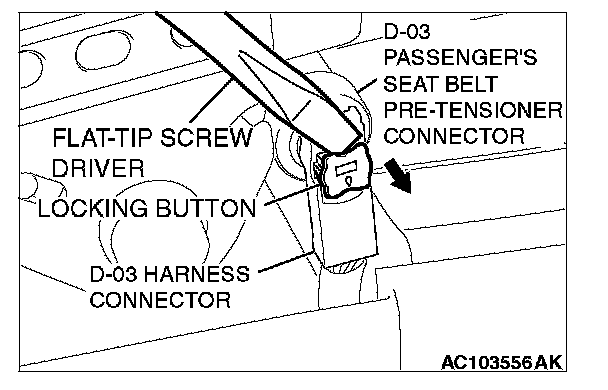 D-03
PASSENGER'S
SEAT BELT
PRE-TENSIONER
CONNECTOR

FLAT-TIP SCREW
DRIVER

LOCKING BUTTON

D-03 HARNESS
CONNECTOR

AC103556AK