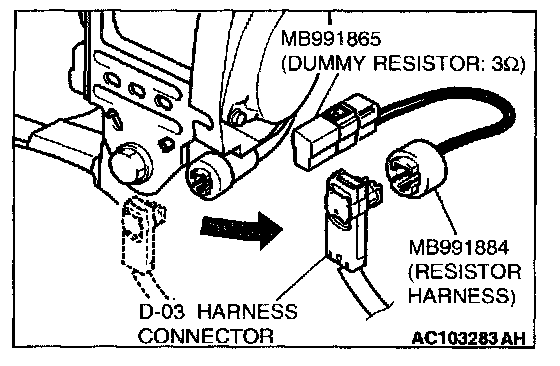 MB991865
(DUMMY RESISTOR: 3Ω)

MB991884
(RESISTOR
HARNESS)

D-03 HARNESS
CONNECTOR

AC103283 AH