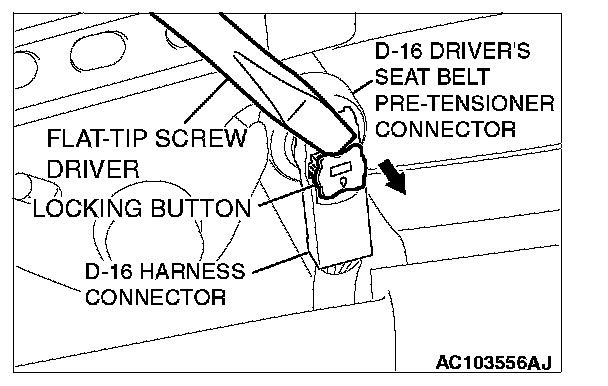 D-16 DRIVER'S SEAT BELT PRE-TENSIONER CONNECTOR

FLAT-TIP SCREW DRIVER

LOCKING BUTTON

D-16 HARNESS CONNECTOR

AC103556AJ