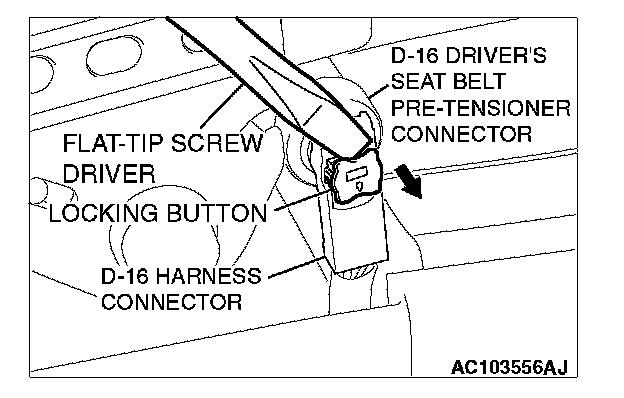 D-16 DRIVER'S SEAT BELT PRE-TENSIONER CONNECTOR

FLAT-TIP SCREW DRIVER

LOCKING BUTTON

D-16 HARNESS CONNECTOR

AC103556AJ