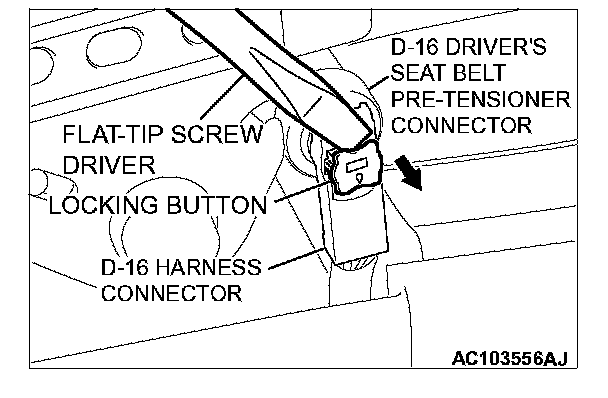 D-16 DRIVER'S SEAT BELT PRE-TENSIONER CONNECTOR

FLAT-TIP SCREW DRIVER

LOCKING BUTTON

D-16 HARNESS CONNECTOR

AC103556AJ