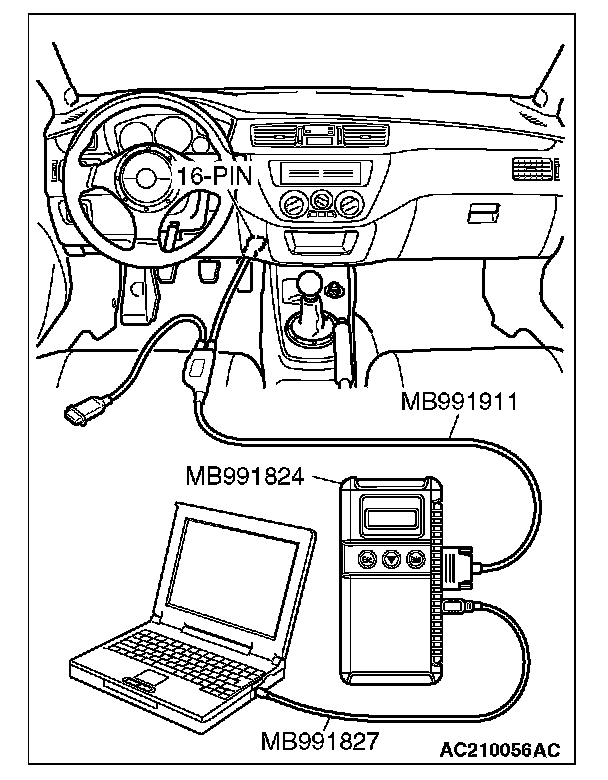 16-PIN

MB991911

MB991824

MB991827

AC210056AC