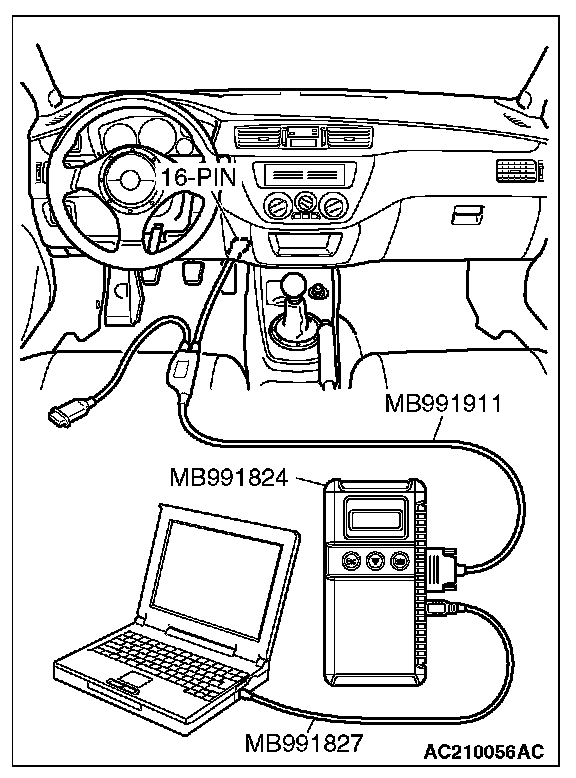 16-PIN

MB991911

MB991824

MB991827

AC210056AC