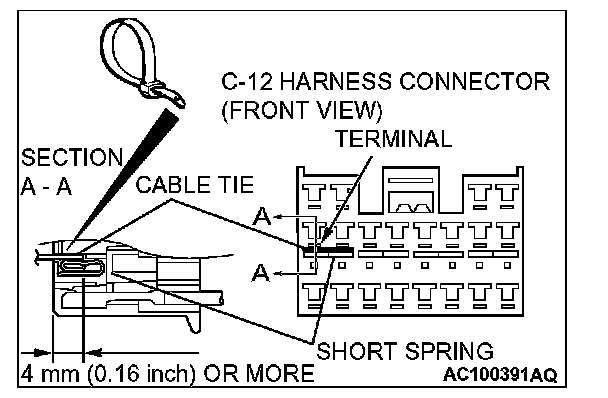 C-12 HARNESS CONNECTOR (FRONT VIEW)

TERMINAL

SECTION A - A

CABLE TIE

A

A

SHORT SPRING

4 mm (0.16 inch) OR MORE

AC100391AQ