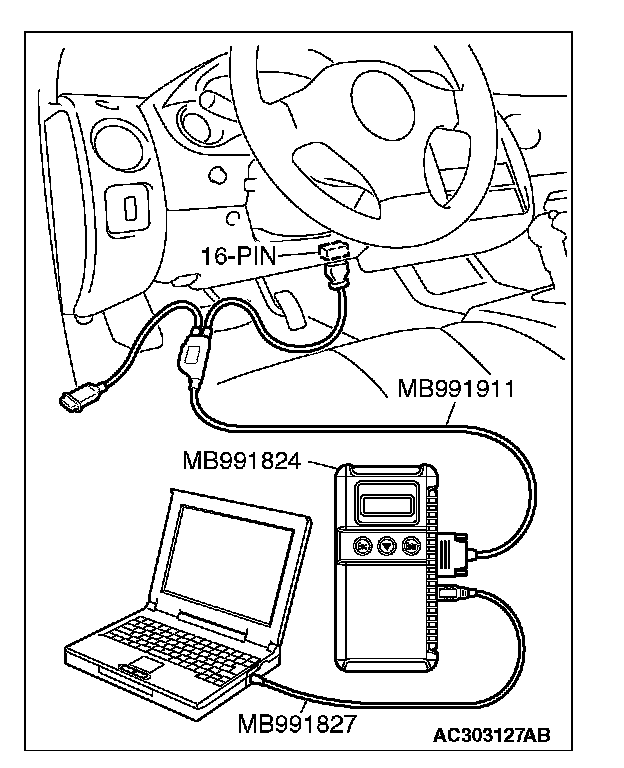 16-PIN

MB991911

MB991824

MB991827

AC303127AB