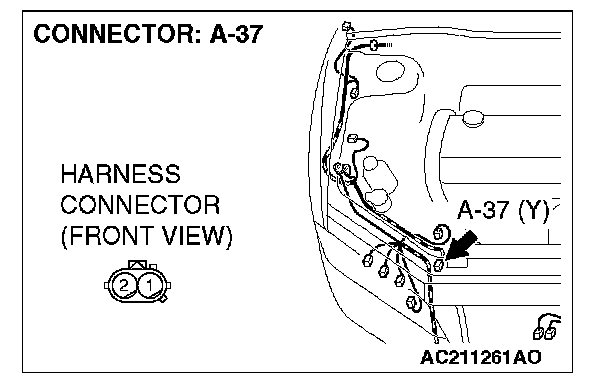 CONNECTOR: A-37

HARNESS CONNECTOR (FRONT VIEW)

2 1

A-37 (Y)

AC211261AO