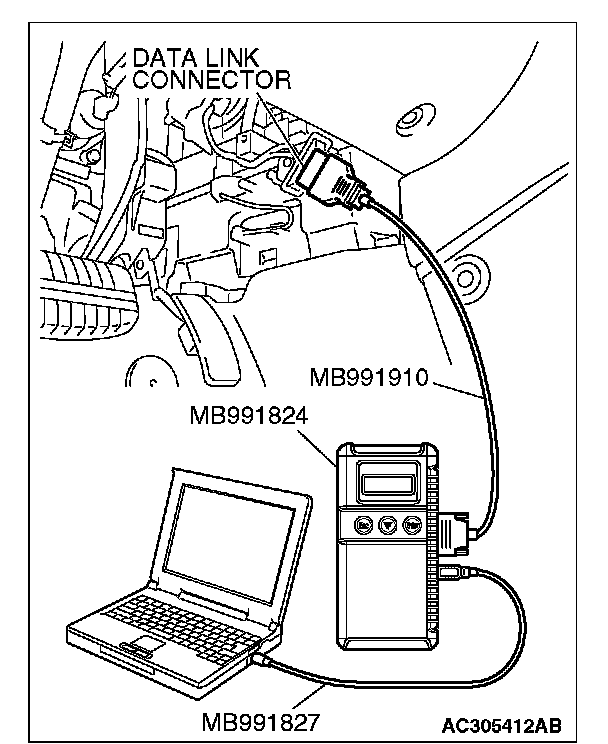 DATA LINK CONNECTOR

MB991910

MB991824

MB991827

AC305412AB