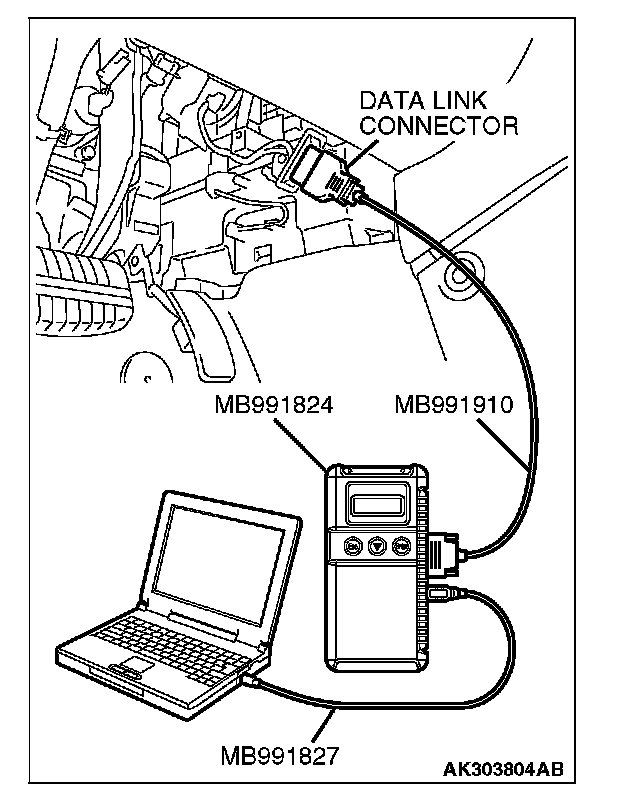 DATA LINK CONNECTOR

MB991824

MB991910

MB991827

AK303804AB