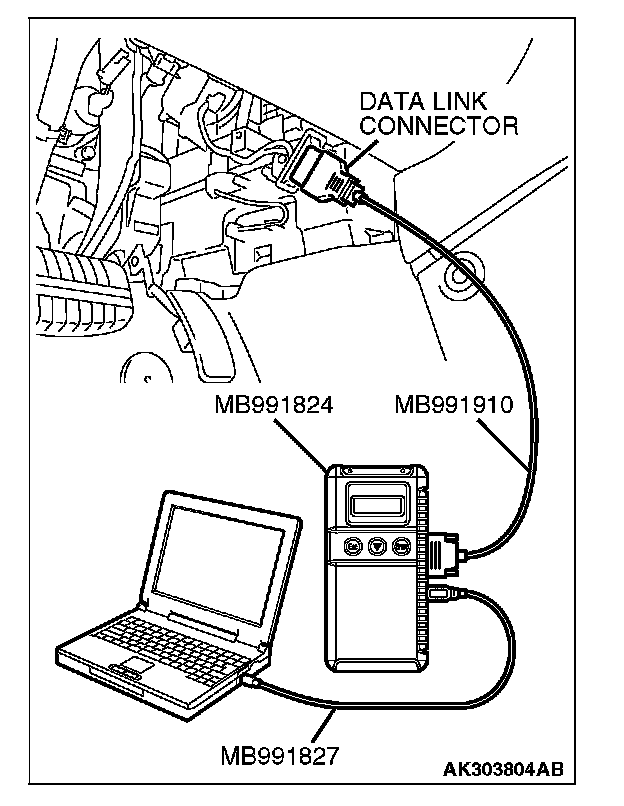 DATA LINK CONNECTOR

MB991824

MB991910

MB991827

AK303804AB