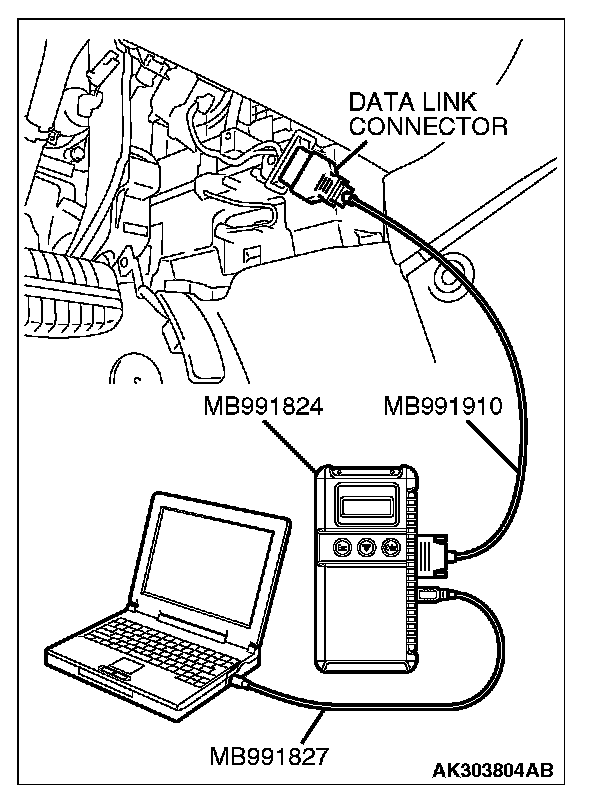 DATA LINK CONNECTOR

MB991824

MB991910

MB991827

AK303804AB