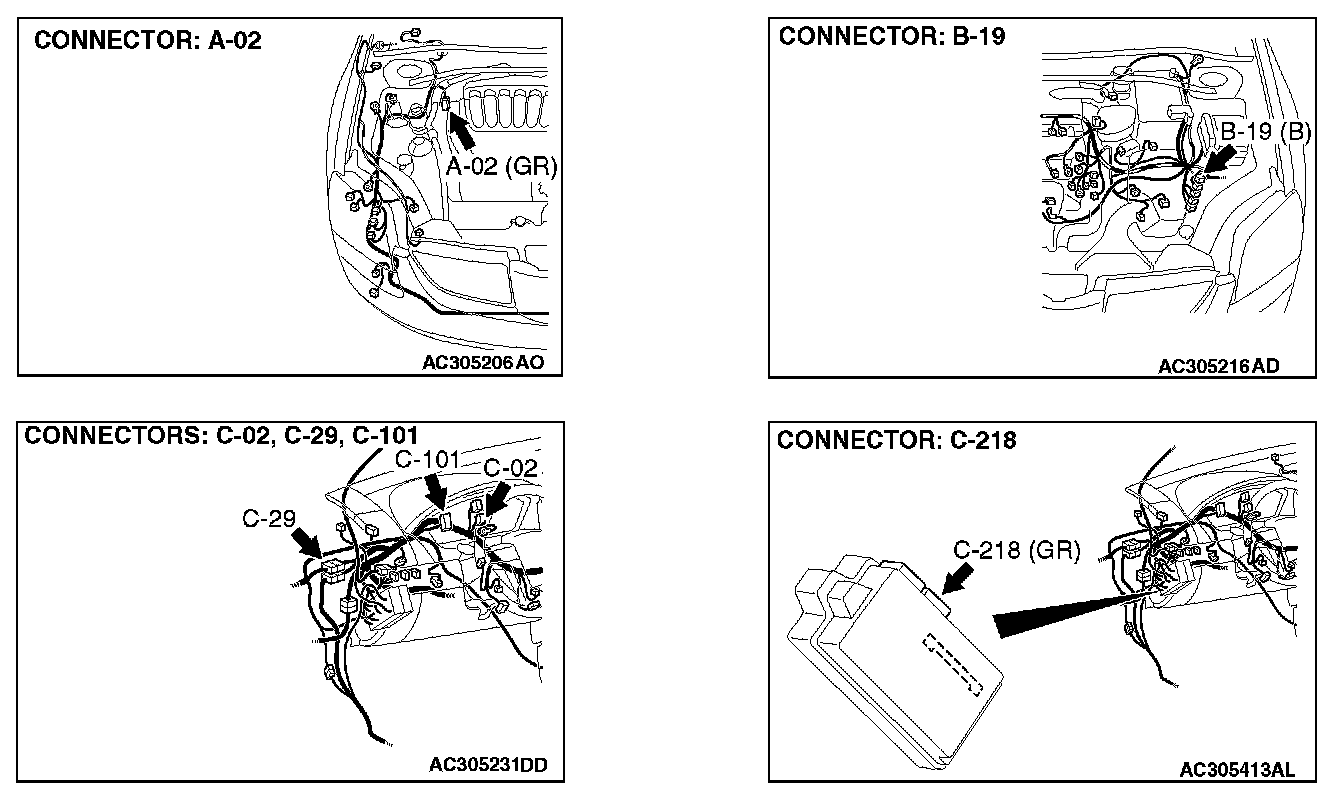 CONNECTOR: A-02

A-02 (GR)

AC305206 AO

CONNECTOR: B-19

B-19 (B)

AC305216 AD

CONNECTORS: C-02, C-29, C-101

C-101
C-02
C-29

AC305231DD

CONNECTOR: C-218

C-218 (GR)

AC305413AL