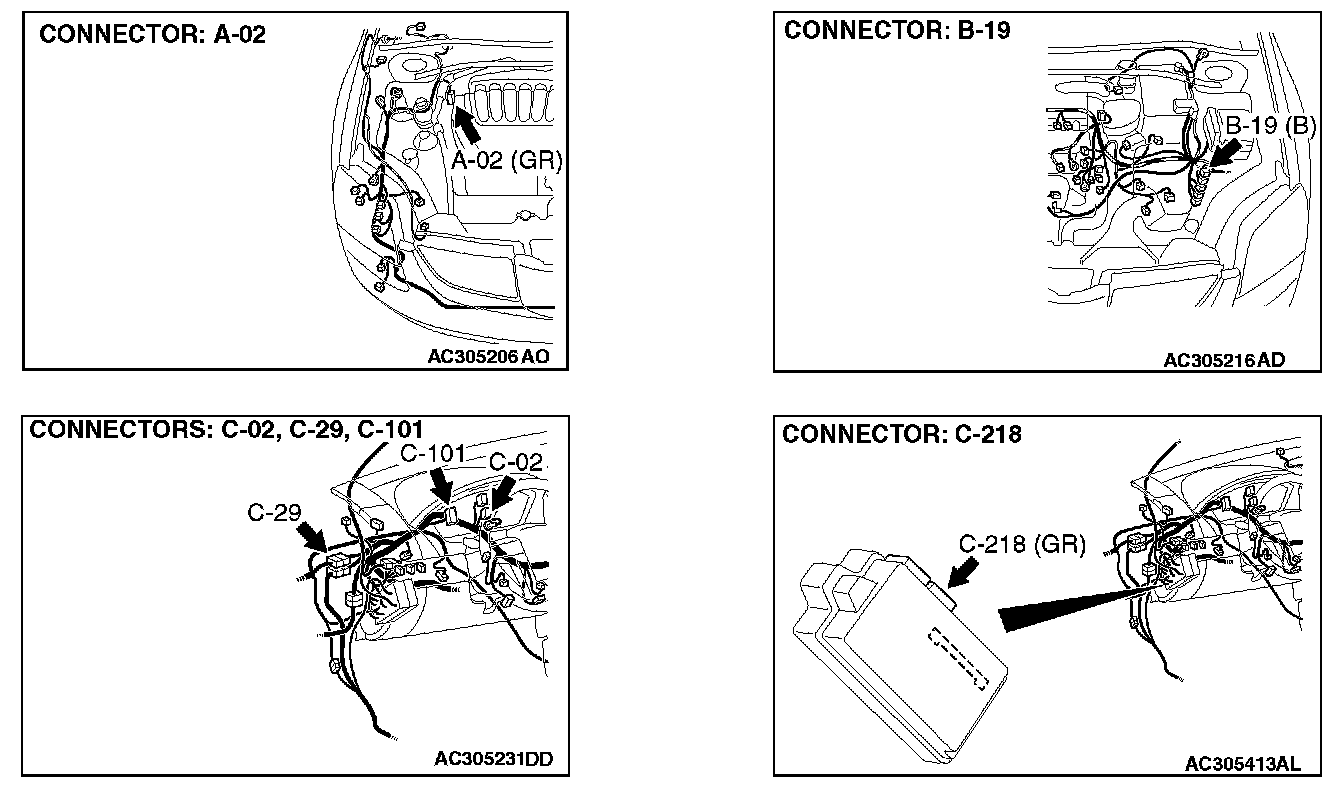 CONNECTOR: A-02

A-02 (GR)

AC305206 AO

CONNECTOR: B-19

B-19 (B)

AC305216AD

CONNECTORS: C-02, C-29, C-101

C-101

C-02

C-29

AC305231DD

CONNECTOR: C-218

C-218 (GR)

AC305413AL