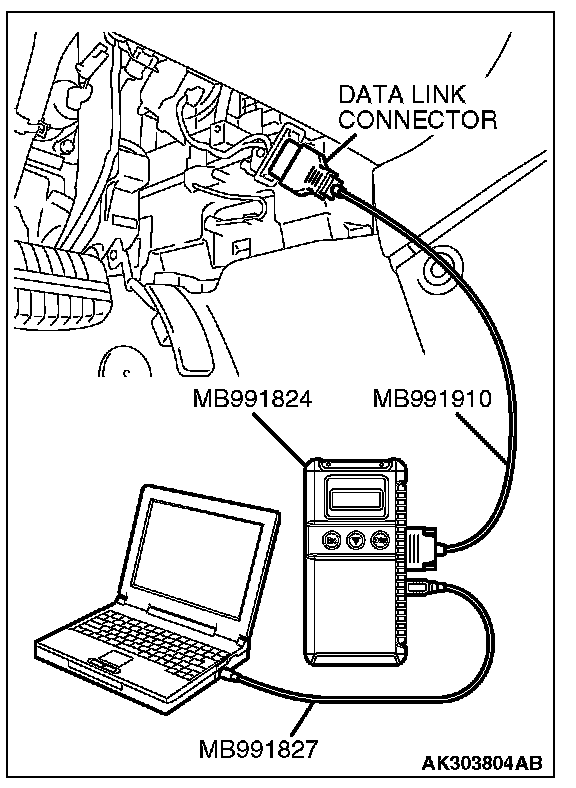 DATA LINK CONNECTOR

MB991824

MB991910

MB991827

AK303804AB