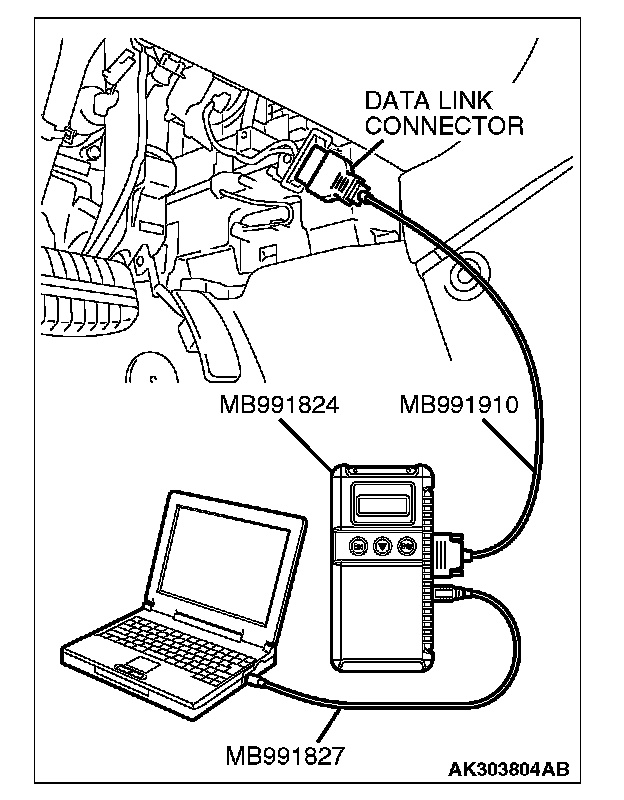 DATA LINK CONNECTOR

MB991824

MB991910

MB991827

AK303804AB