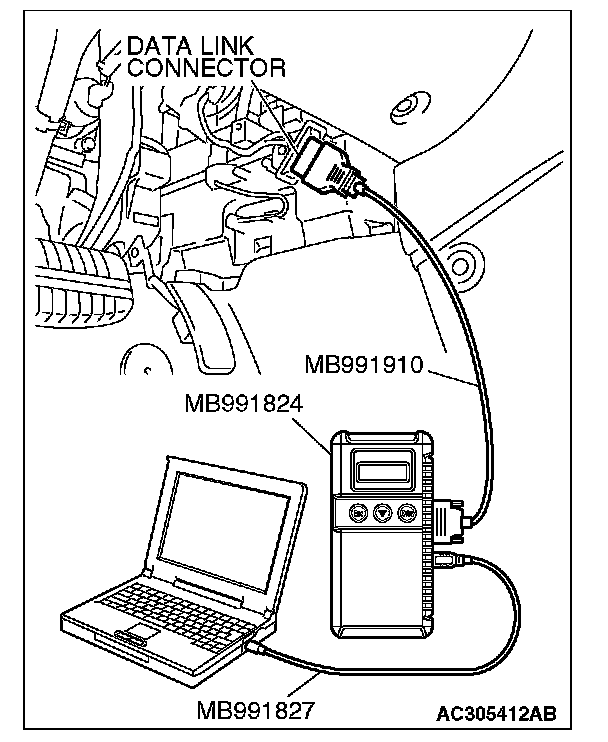 DATA LINK CONNECTOR

MB991910

MB991824

MB991827

AC305412AB