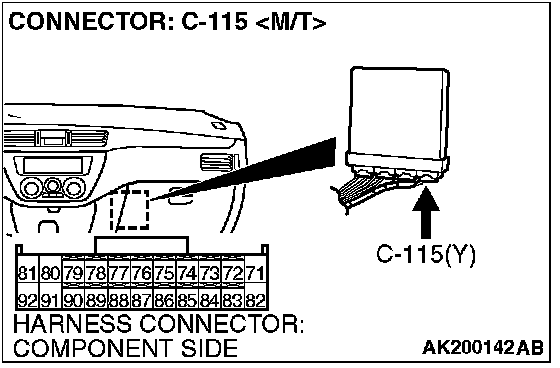 CONNECTOR: C-115 <M/T>

C-115(Y)

| 81 | 80 | 79 | 78 | 77 | 76 | 75 | 74 | 73 | 72 | 71 |
|---|---|---|---|---|---|---|---|---|---|---|
| 92 | 91 | 90 | 89 | 88 | 87 | 86 | 85 | 84 | 83 | 82 |

HARNESS CONNECTOR: COMPONENT SIDE

AK200142AB