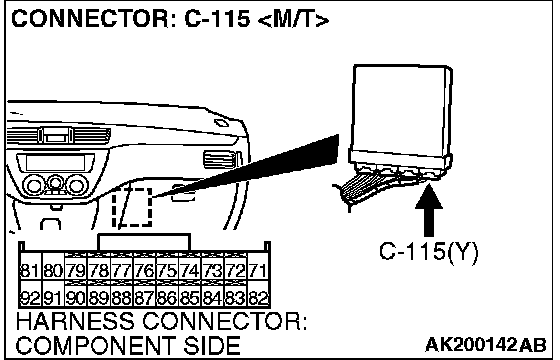 CONNECTOR: C-115 <M/T>

C-115(Y)

| 81 | 80 | 79 | 78 | 77 | 76 | 75 | 74 | 73 | 72 | 71 |
|---|---|---|---|---|---|---|---|---|---|---|
| 92 | 91 | 90 | 89 | 88 | 87 | 86 | 85 | 84 | 83 | 82 |

HARNESS CONNECTOR: COMPONENT SIDE

AK200142AB