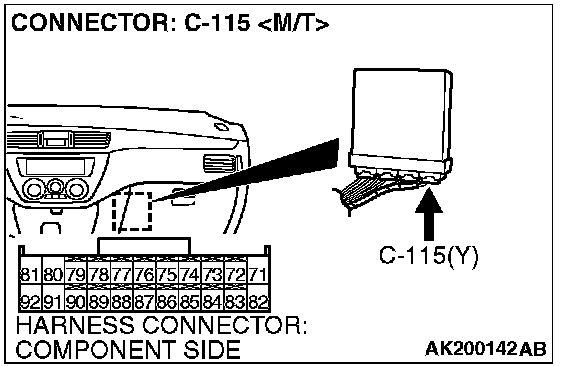 CONNECTOR: C-115 <M/T>

C-115(Y)

| 81 | 80 | 79 | 78 | 77 | 76 | 75 | 74 | 73 | 72 | 71 |
|---|---|---|---|---|---|---|---|---|---|---|
| 92 | 91 | 90 | 89 | 88 | 87 | 86 | 85 | 84 | 83 | 82 |

HARNESS CONNECTOR: COMPONENT SIDE

AK200142AB