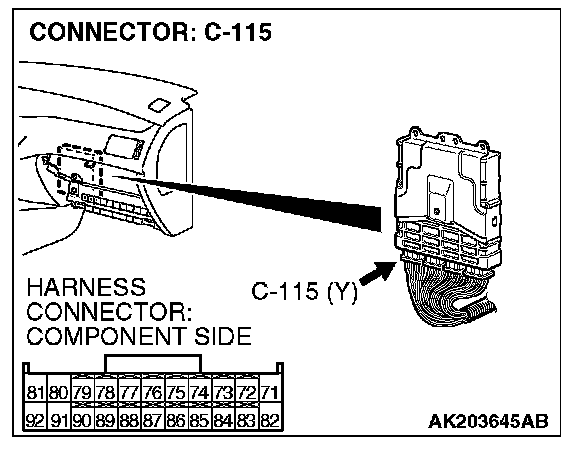 CONNECTOR: C-115

C-115 (Y)

HARNESS CONNECTOR: COMPONENT SIDE

| 81 | 80 | 79 | 78 | 77 | 76 | 75 | 74 | 73 | 72 | 71 |
|---|---|---|---|---|---|---|---|---|---|---|
| 92 | 91 | 90 | 89 | 88 | 87 | 86 | 85 | 84 | 83 | 82 |

AK203645AB