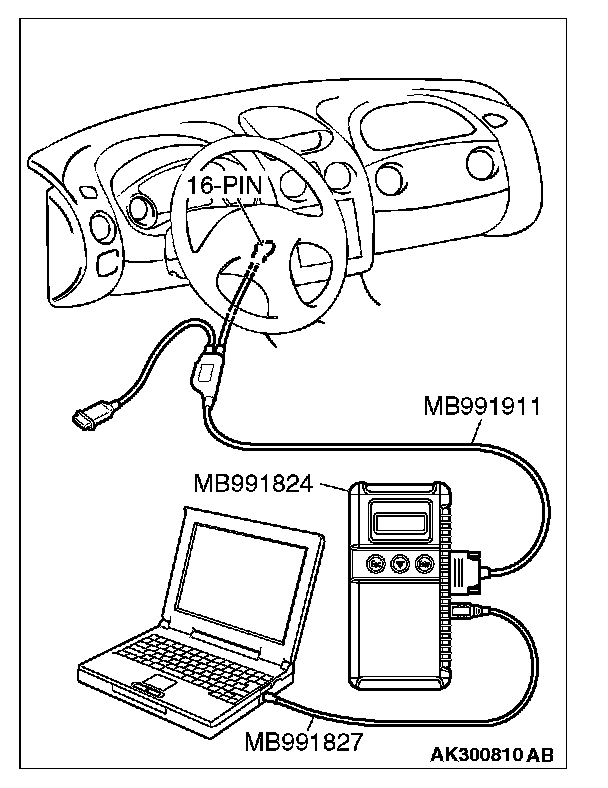 16-PIN

MB991911

MB991824

MB991827

AK300810 AB