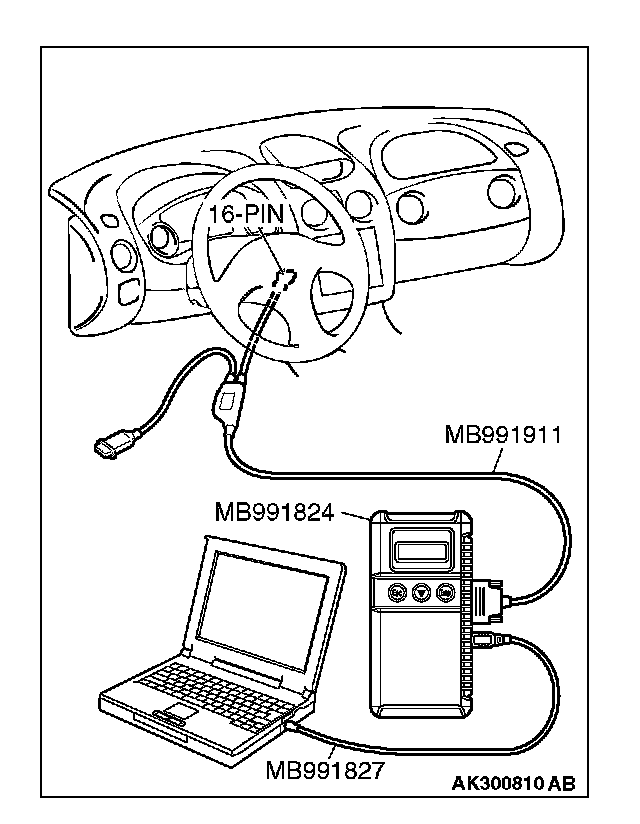 16-PIN

MB991911

MB991824

MB991827

AK300810 AB