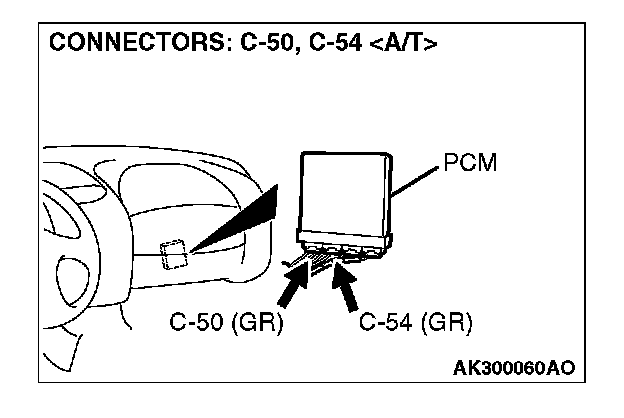 CONNECTORS: C-50, C-54 <A/T>

PCM

C-50 (GR)

C-54 (GR)

AK300060AO