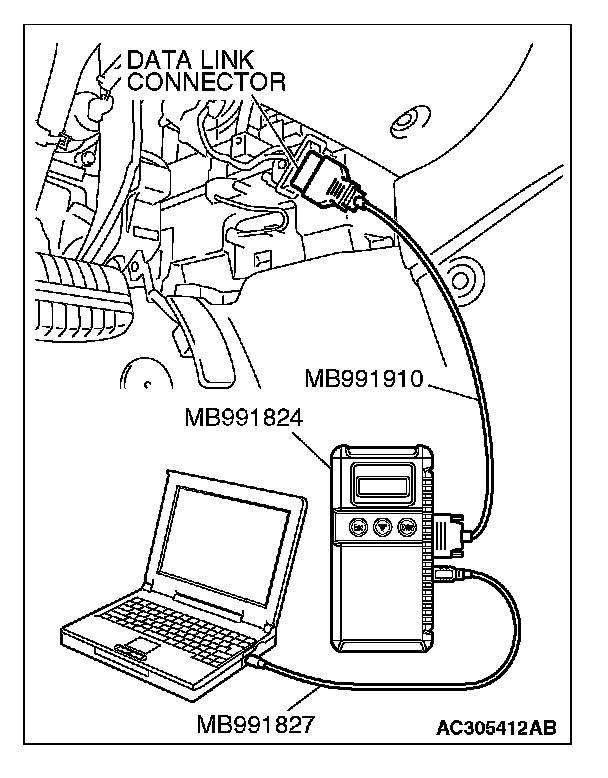 DATA LINK CONNECTOR

MB991910

MB991824

MB991827

AC305412AB