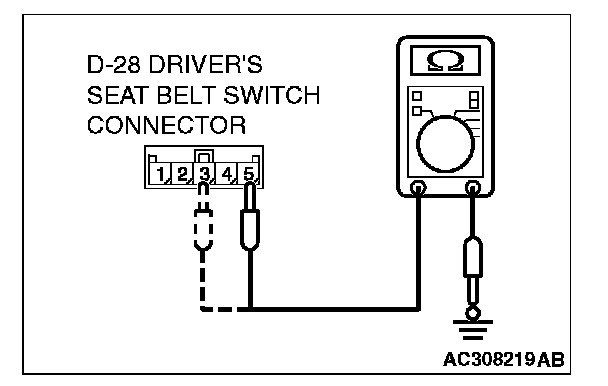 D-28 DRIVER'S SEAT BELT SWITCH CONNECTOR

1 2 3 4 5

Ω

AC308219AB