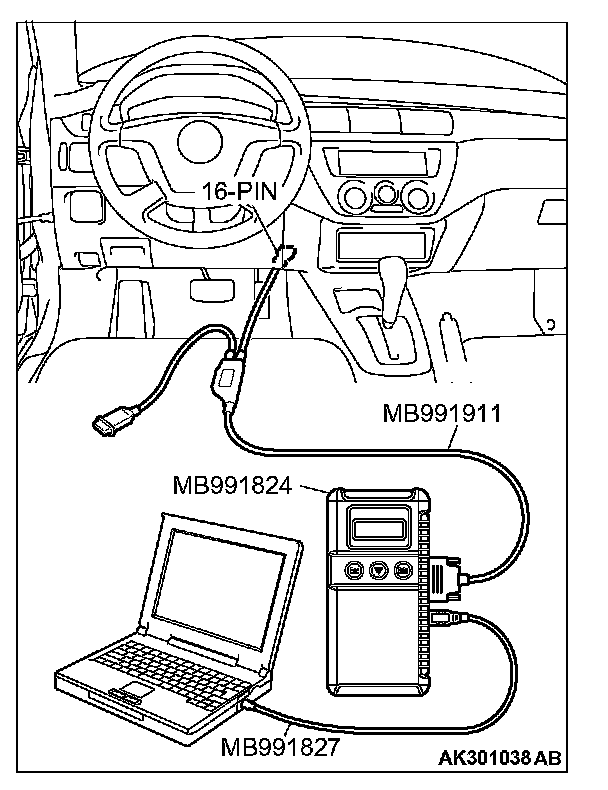 16-PIN

MB991911

MB991824

MB991827

AK301038 AB