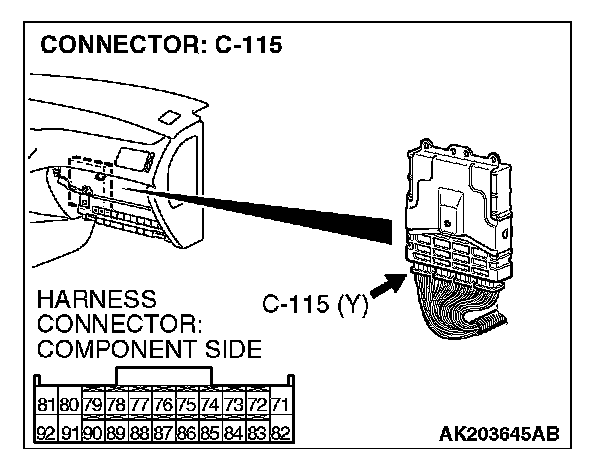 CONNECTOR: C-115

C-115 (Y)

HARNESS CONNECTOR: COMPONENT SIDE

| 81 | 80 | 79 | 78 | 77 | 76 | 75 | 74 | 73 | 72 | 71 |
|---|---|---|---|---|---|---|---|---|---|---|
| 92 | 91 | 90 | 89 | 88 | 87 | 86 | 85 | 84 | 83 | 82 |

AK203645AB