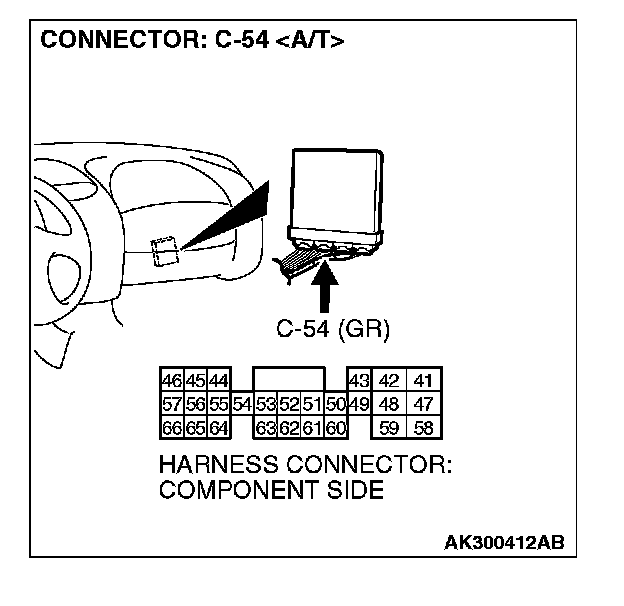 CONNECTOR: C-54 <A/T>

C-54 (GR)

46 45 44 43 42 41
57 56 55 54 53 52 51 50 49 48 47
66 65 64 63 62 61 60 59 58

HARNESS CONNECTOR: COMPONENT SIDE

AK300412AB