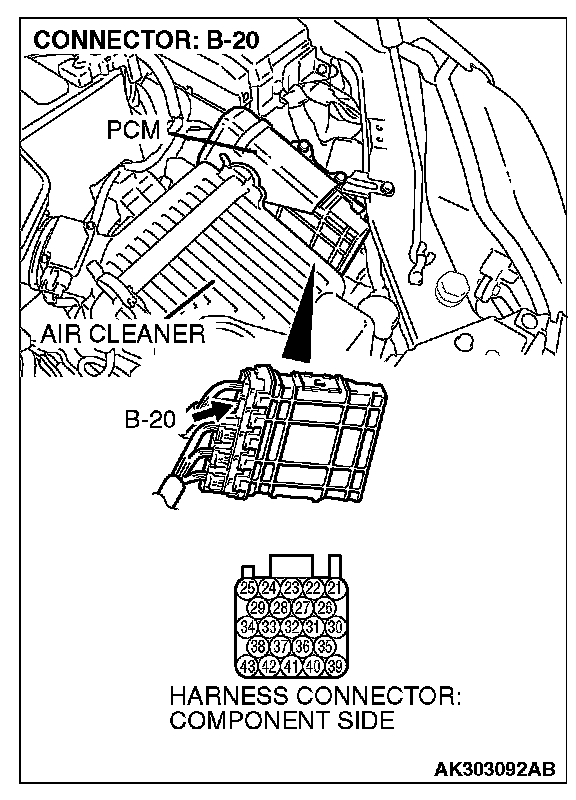 CONNECTOR: B-20

PCM

AIR CLEANER

B-20

25 24 23 22 21
29 28 27 26
34 33 32 31 30
38 37 36 35
43 42 41 40 39

HARNESS CONNECTOR:
COMPONENT SIDE

AK303092AB