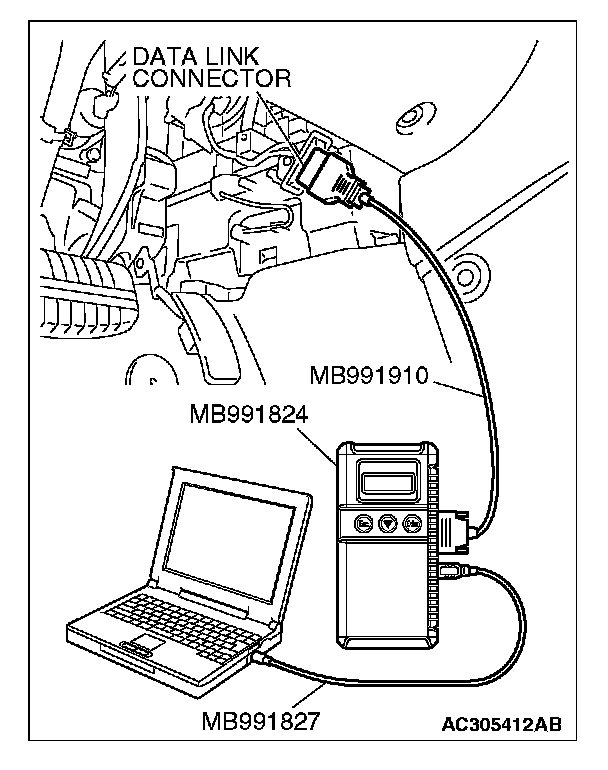 DATA LINK CONNECTOR

MB991910

MB991824

MB991827

AC305412AB