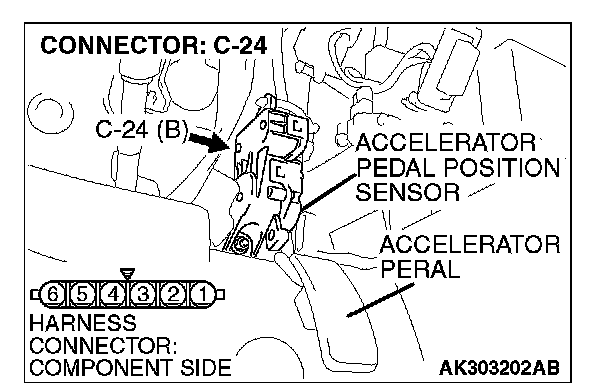 CONNECTOR: C-24

C-24 (B)

ACCELERATOR PEDAL POSITION SENSOR

ACCELERATOR PERAL

6 5 4 3 2 1

HARNESS CONNECTOR: COMPONENT SIDE

AK303202AB