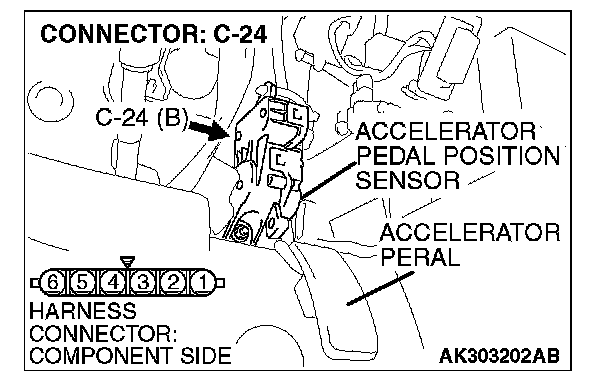 CONNECTOR: C-24

C-24 (B)

ACCELERATOR PEDAL POSITION SENSOR

ACCELERATOR PERAL

6 5 4 3 2 1

HARNESS CONNECTOR: COMPONENT SIDE

AK303202AB