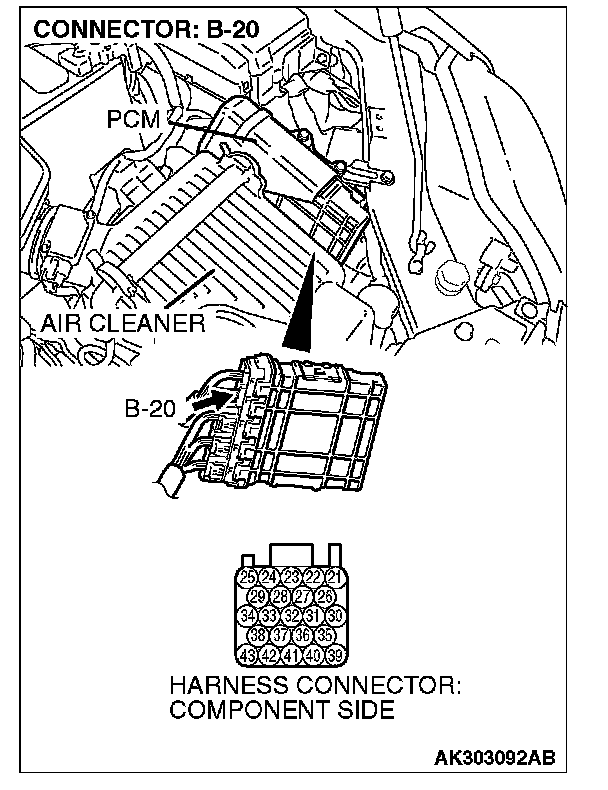 CONNECTOR: B-20

PCM

AIR CLEANER

B-20

25 24 23 22 21
29 28 27 26
34 33 32 31 30
38 37 36 35
43 42 41 40 39

HARNESS CONNECTOR:
COMPONENT SIDE

AK303092AB