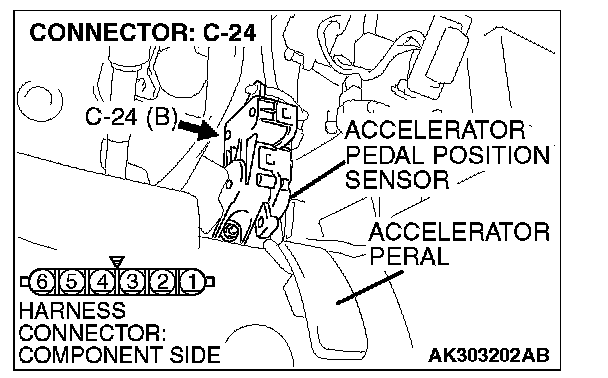 CONNECTOR: C-24

C-24 (B)

ACCELERATOR PEDAL POSITION SENSOR

ACCELERATOR PERAL

6 5 4 3 2 1

HARNESS CONNECTOR: COMPONENT SIDE

AK303202AB