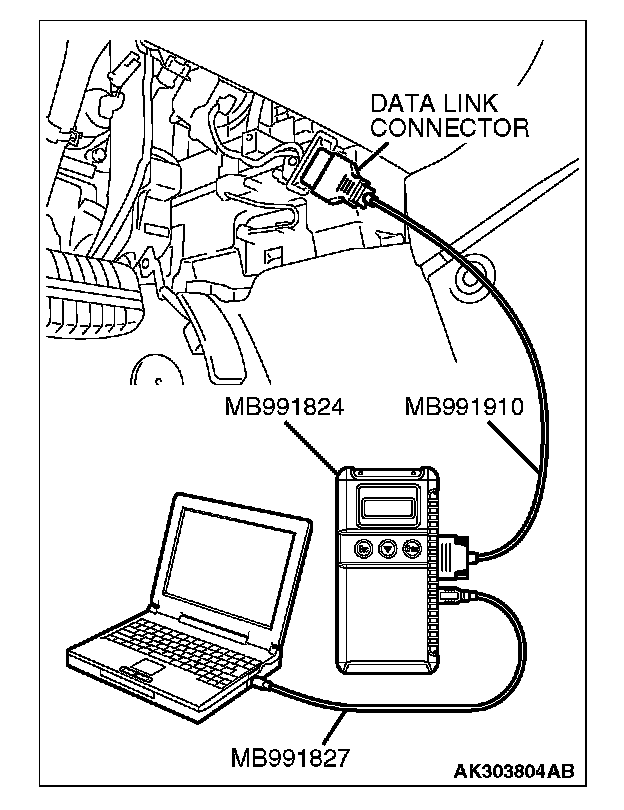 DATA LINK CONNECTOR

MB991824

MB991910

MB991827

AK303804AB