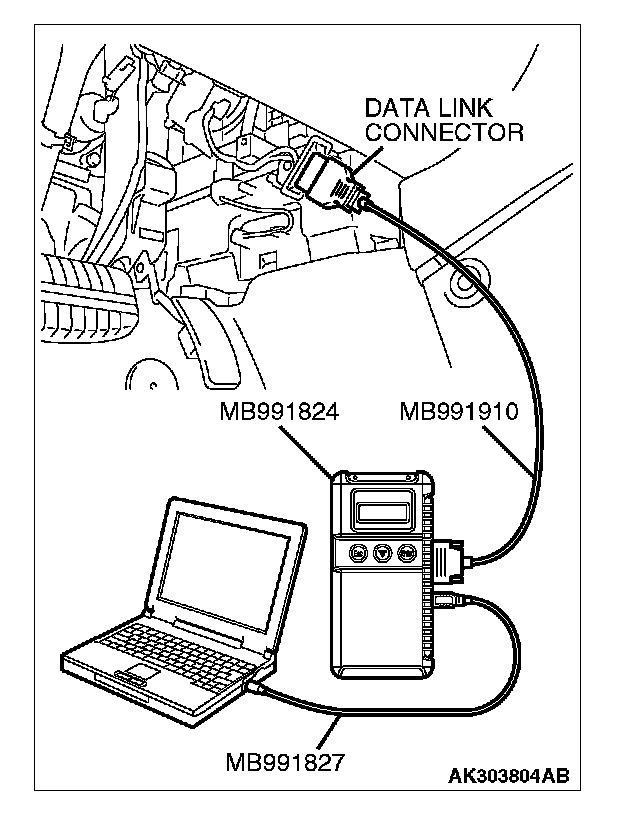 DATA LINK CONNECTOR

MB991824

MB991910

MB991827

AK303804AB