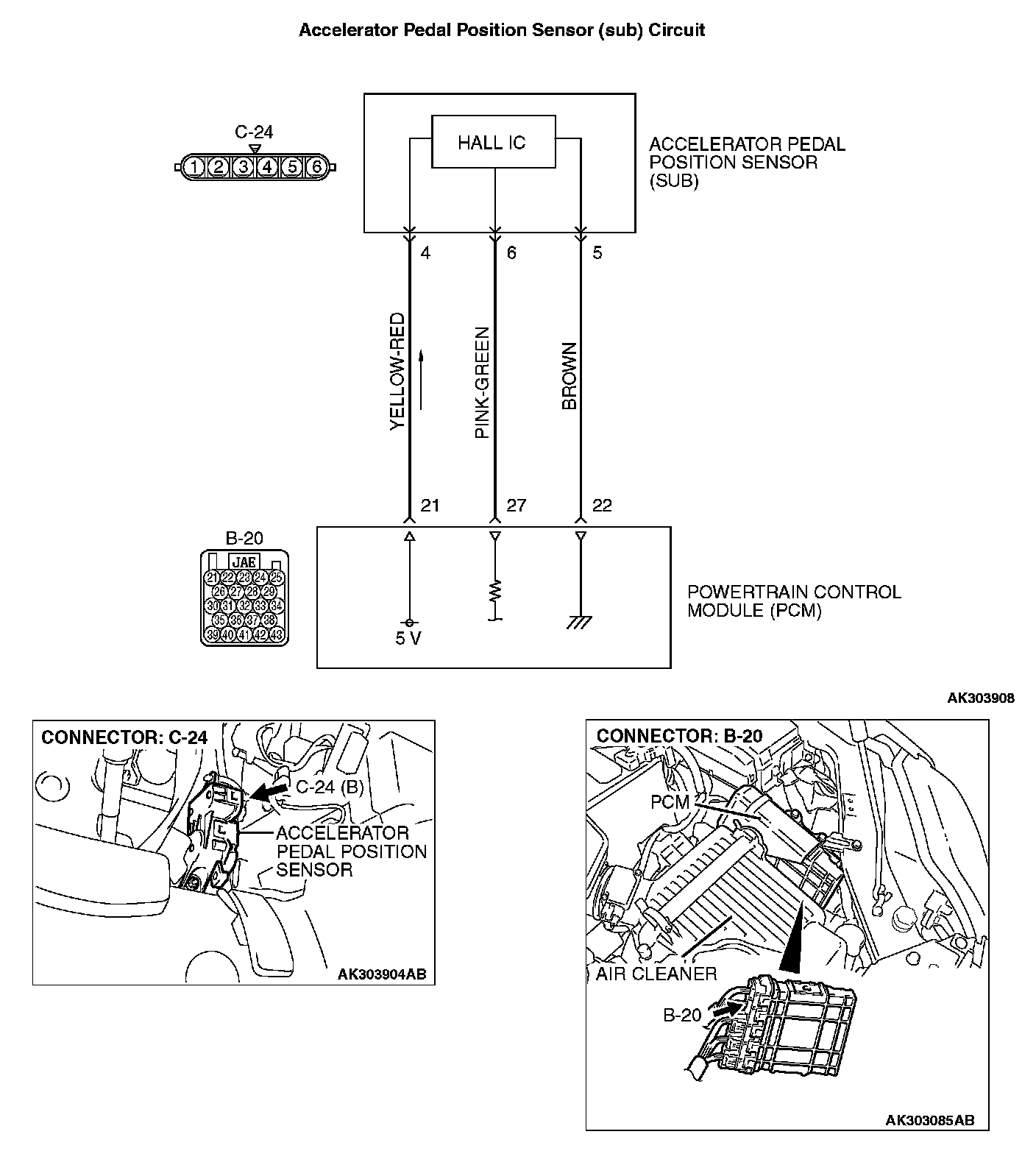 Accelerator Pedal Position Sensor (sub) Circuit

C-24
1 2 3 4 5 6

HALL IC

ACCELERATOR PEDAL POSITION SENSOR (SUB)

4 6 5

YELLOW-RED
PINK-GREEN
BROWN

21 27 22

B-20
JAE
21 22 23 24 25
26 27 28 29
30 31 32 33 34
35 36 37 38
39 40 41 42 43

5 V

POWERTRAIN CONTROL MODULE (PCM)

AK303908

CONNECTOR: C-24
C-24 (B)
ACCELERATOR PEDAL POSITION SENSOR
AK303904AB

CONNECTOR: B-20
PCM
AIR CLEANER
B-20
AK303085AB