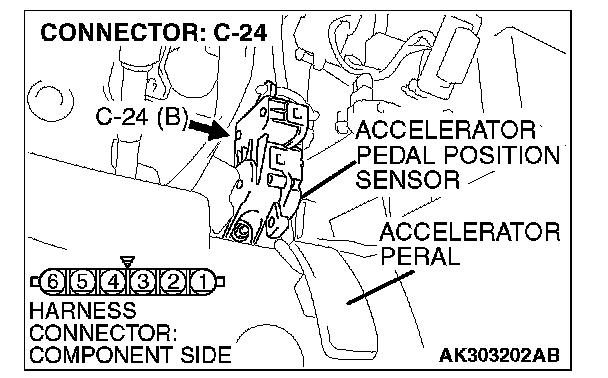 CONNECTOR: C-24

C-24 (B)

ACCELERATOR PEDAL POSITION SENSOR

ACCELERATOR PERAL

6 5 4 3 2 1

HARNESS CONNECTOR: COMPONENT SIDE

AK303202AB