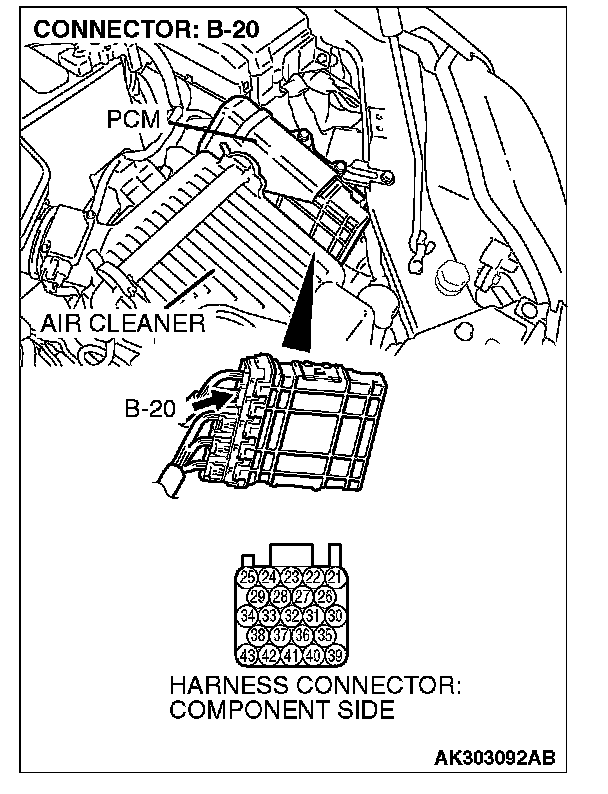 CONNECTOR: B-20

PCM

AIR CLEANER

B-20

25 24 23 22 21
29 28 27 26
34 33 32 31 30
38 37 36 35
43 42 41 40 39

HARNESS CONNECTOR: COMPONENT SIDE

AK303092AB