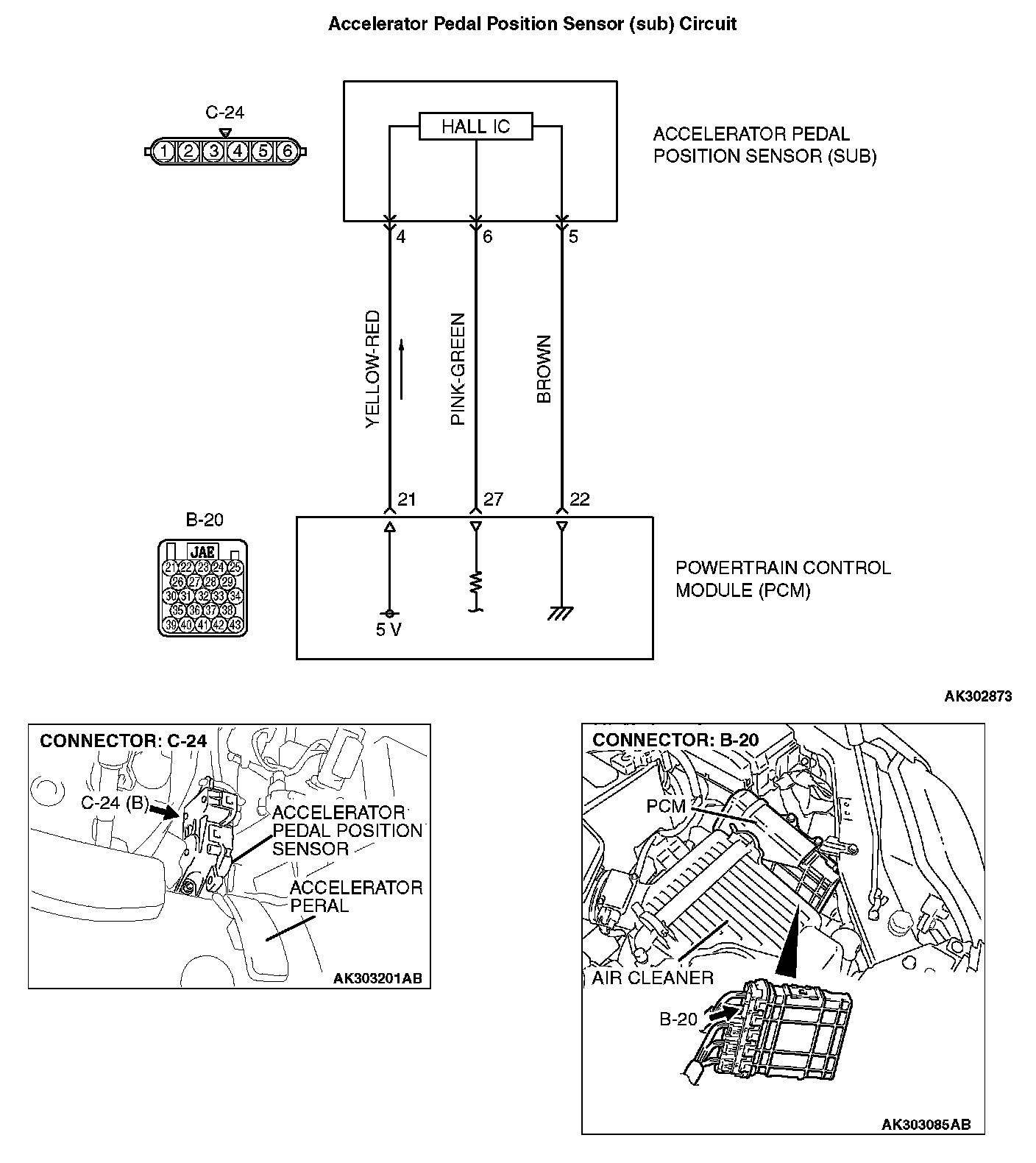 Accelerator Pedal Position Sensor (sub) Circuit

C-24

1 2 3 4 5 6

HALL IC

ACCELERATOR PEDAL POSITION SENSOR (SUB)

4 6 5

YELLOW-RED

PINK-GREEN

BROWN

21 27 22

B-20

JAE

21 22 23 24 25
26 27 28 29
30 31 32 33 34
35 36 37 38
39 40 41 42 43

5 V

POWERTRAIN CONTROL MODULE (PCM)

AK302873

CONNECTOR: C-24

C-24 (B)

ACCELERATOR PEDAL POSITION SENSOR

ACCELERATOR PERAL

AK303201AB

CONNECTOR: B-20

PCM

AIR CLEANER

B-20

AK303085AB