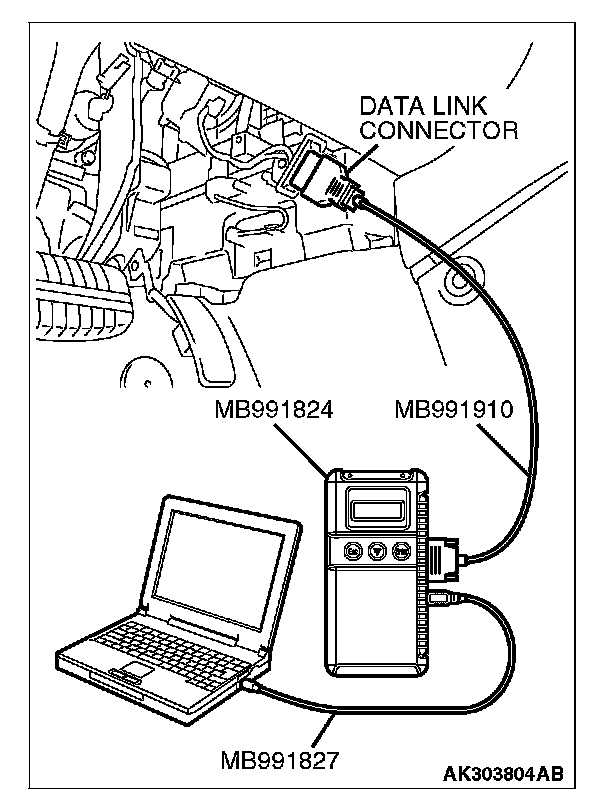 DATA LINK CONNECTOR

MB991824

MB991910

MB991827

AK303804AB