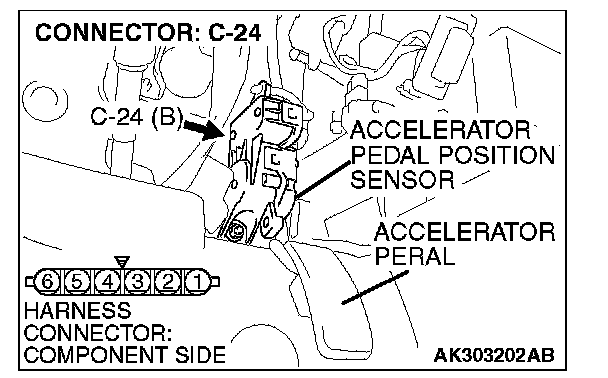 CONNECTOR: C-24

C-24 (B)

ACCELERATOR PEDAL POSITION SENSOR

ACCELERATOR PERAL

6 5 4 3 2 1

HARNESS CONNECTOR: COMPONENT SIDE

AK303202AB