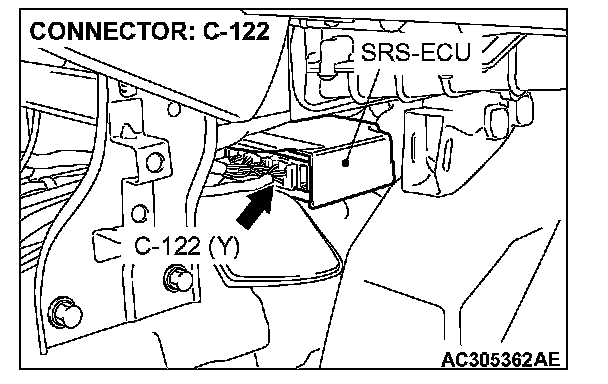 CONNECTOR: C-122

SRS-ECU

C-122 (Y)

AC305362AE